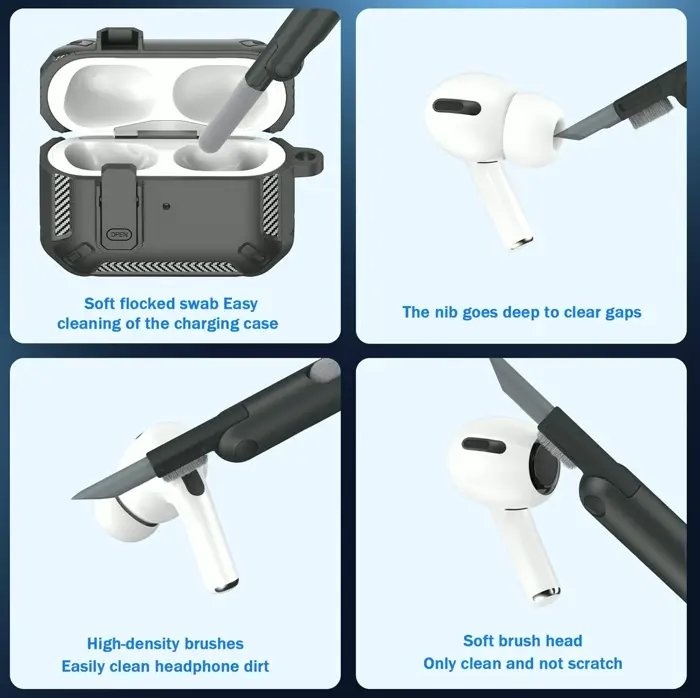 OPEN

Soft flocked swab Easy cleaning of the charging case

The nib goes deep to clear gaps

High-density brushes
Easily clean headphone dirt

Soft brush head
Only clean and not scratch