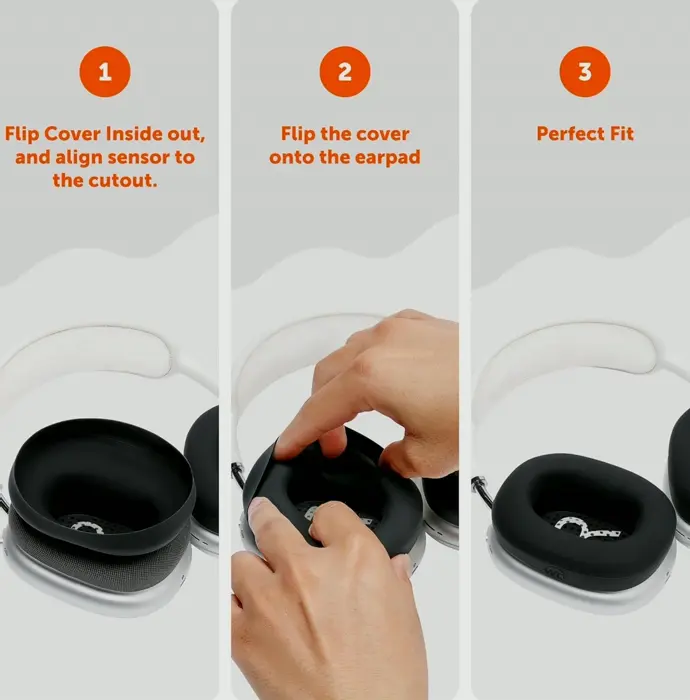 1

Flip Cover Inside out, and align sensor to the cutout.

2

Flip the cover onto the earpad

3

Perfect Fit