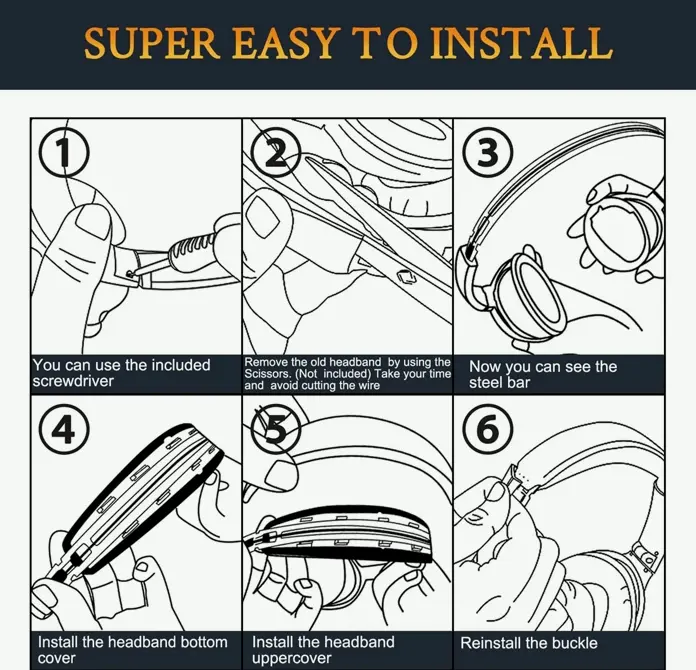 SUPER EASY TO INSTALL

1

You can use the included screwdriver

2

Remove the old headband by using the Scissors. (Not included) Take your time and avoid cutting the wire

3

Now you can see the steel bar

4

Install the headband bottom cover

5

Install the headband uppercover

6

Reinstall the buckle